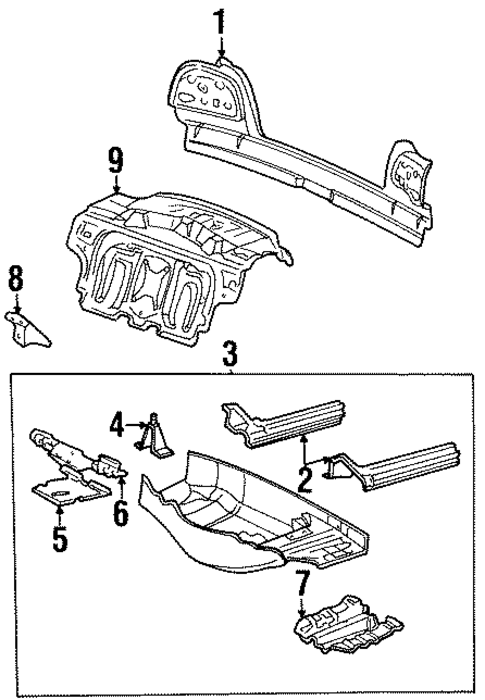 1
9
8
3
4
2
6
5
7