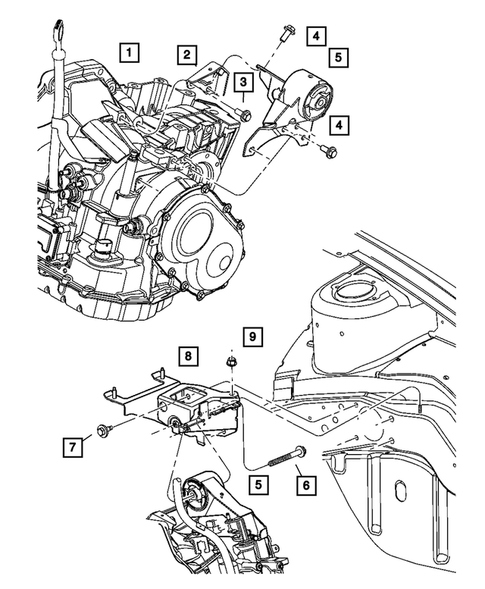 1
2
4
5
3
4
9
8
7
5
6