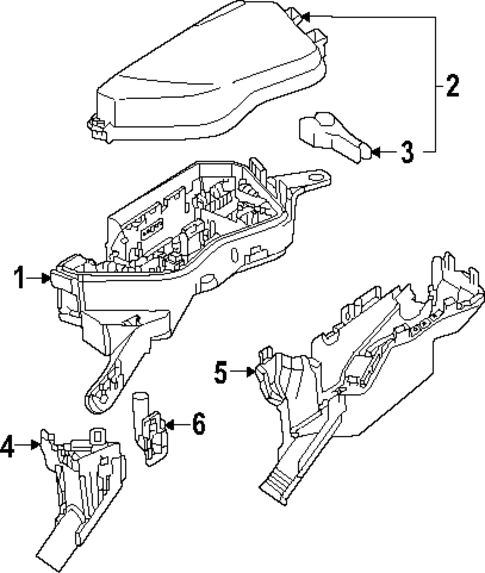 2
3
1
5
6
4