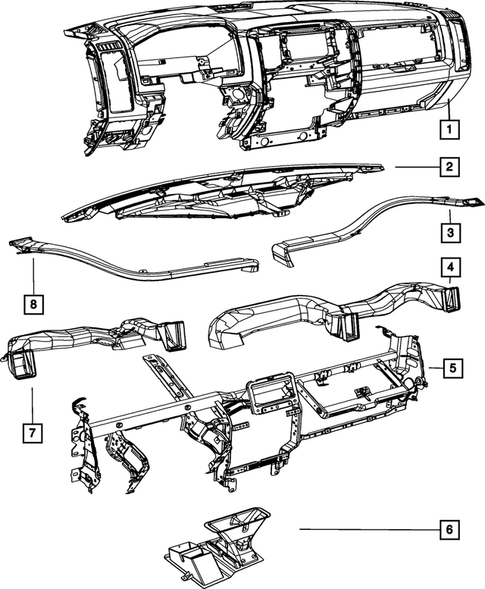 1
2
3
8
4
5
7
6