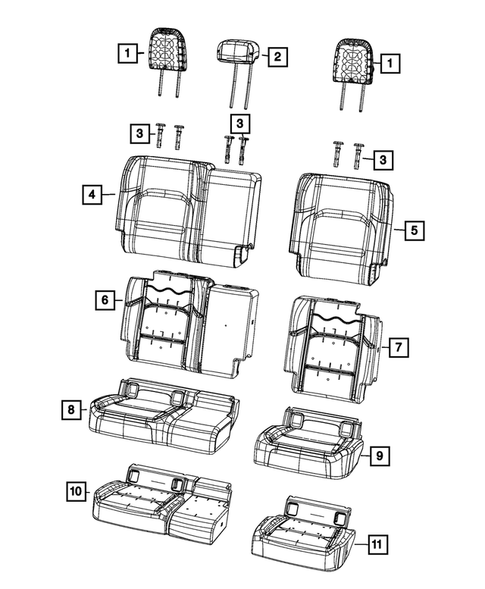 1
2
1
3
3
3
4
5
6
7
8
9
10
11