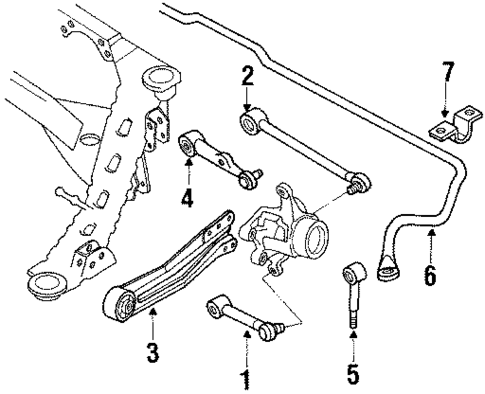 2
7
4
6
3
1
5