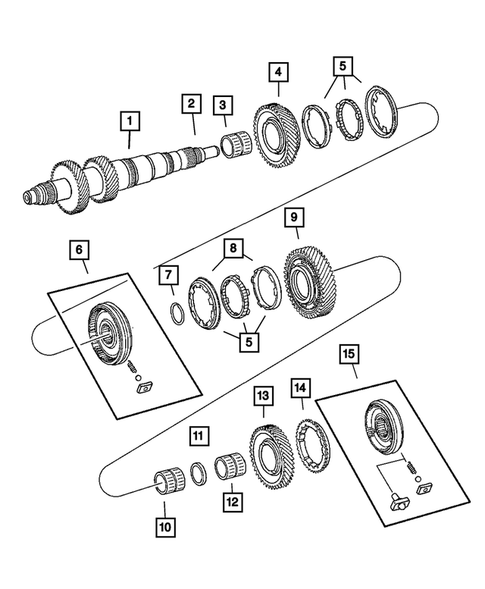 1
2
3
4
5
6
7
8
9
5
15
11
13
14
12
10