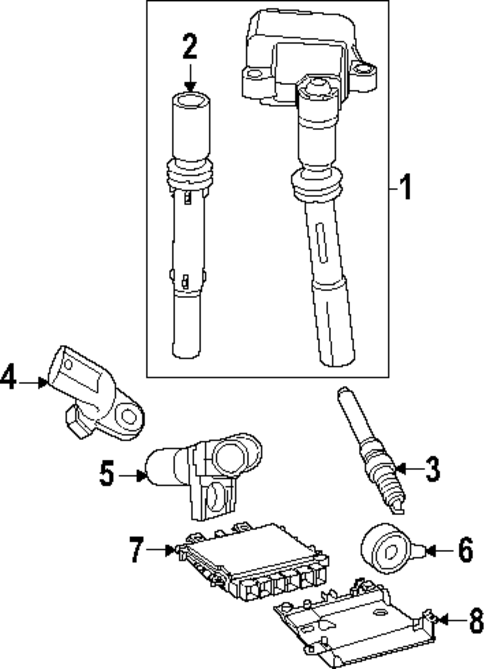 2
1
4
5
3
7
6
8