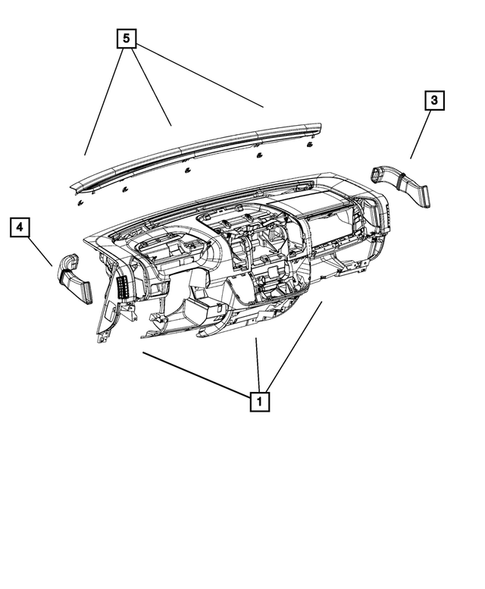 5
3
4
1