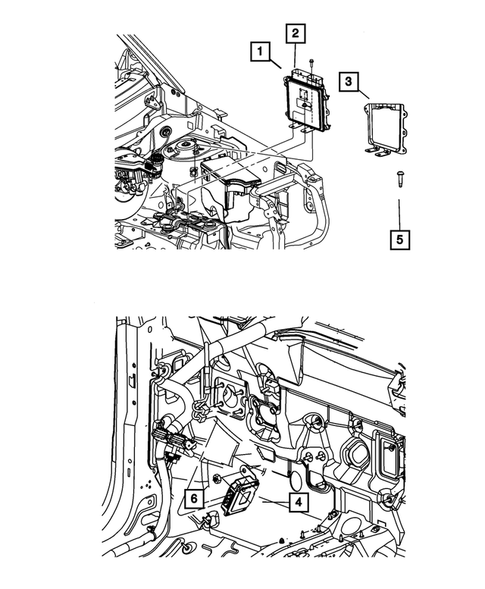 1
2
3
5
6
4