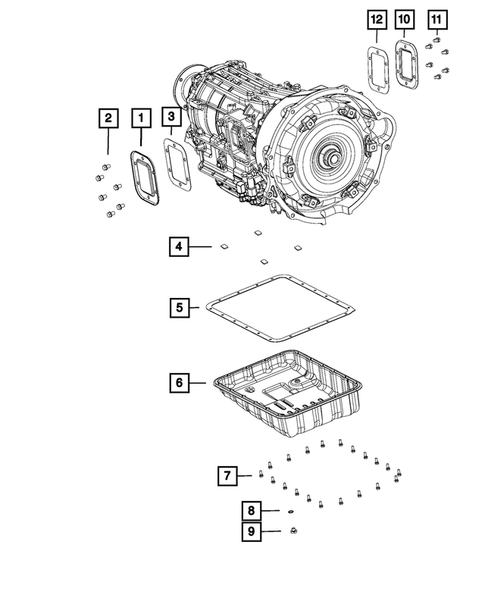 12
10
11
2
1
3
4
5
6
7
8
9