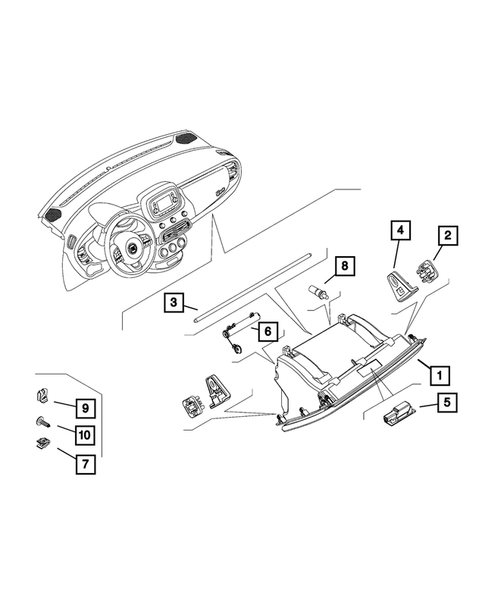 4
2
8
3
6
1
5
9
10
7