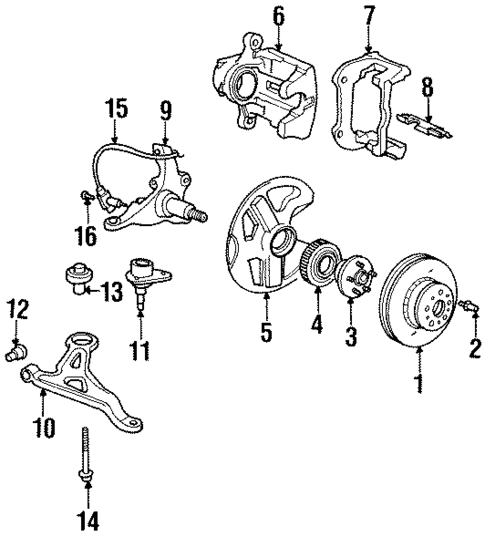 6
7
8
15
9
16
13
12
11
5
4
3
2
1
10
14