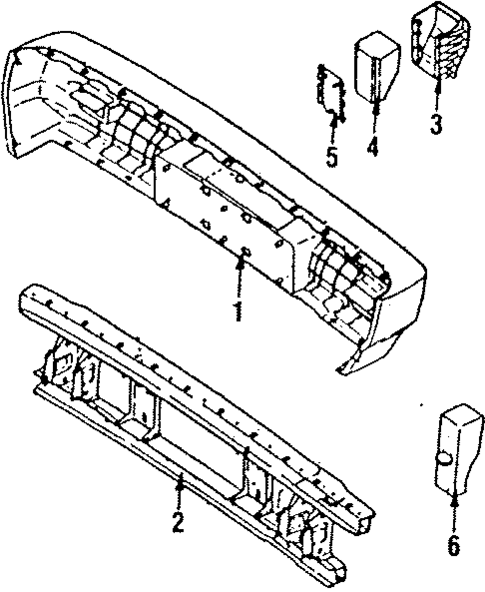 5
4
3
1
2
6