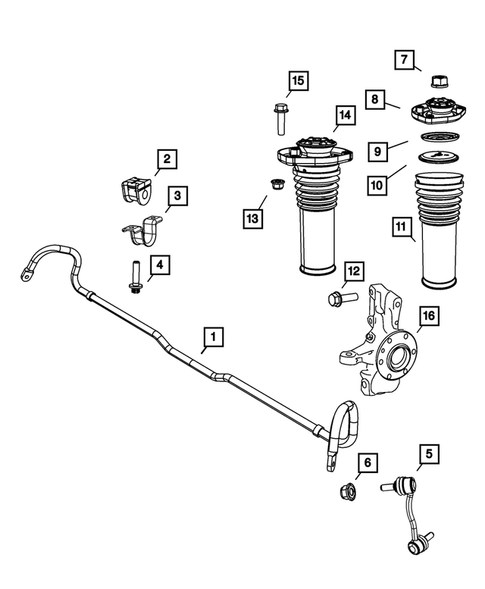 7
15
8
14
9
2
10
3
13
11
4
12
16
1
6
5