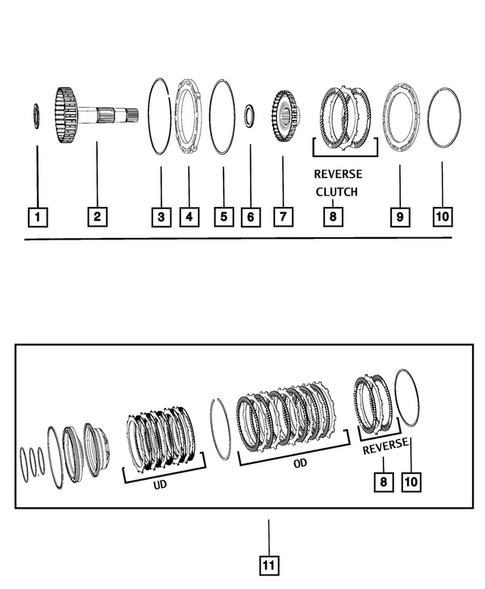 REVERSE CLUTCH

1
2
3
4
5
6
7
8
9
10

UD
OD
REVERSE
8
10

11