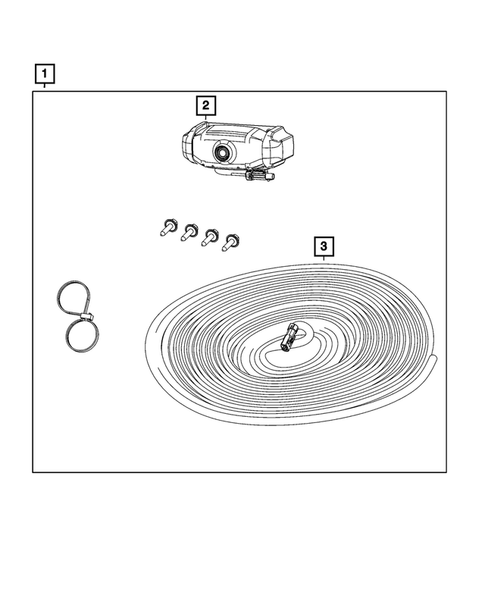 1
2
3