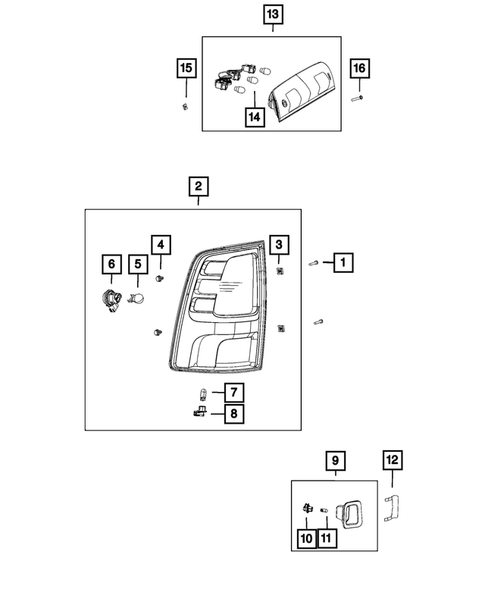 13
15
16
14
2
4
3
1
6
5
7
8
9
12
10
11