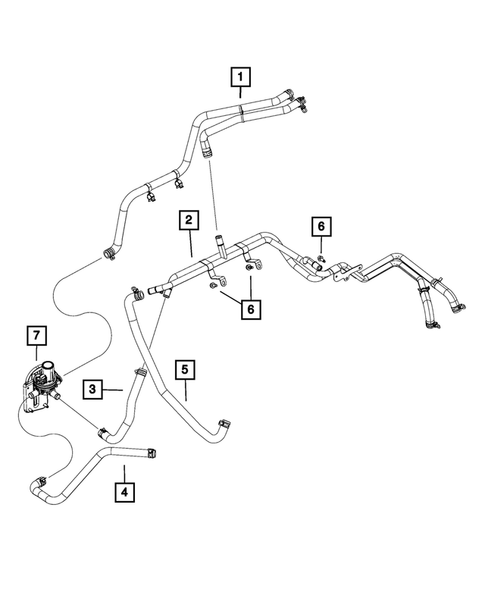 1
2
6
6
7
3
5
4