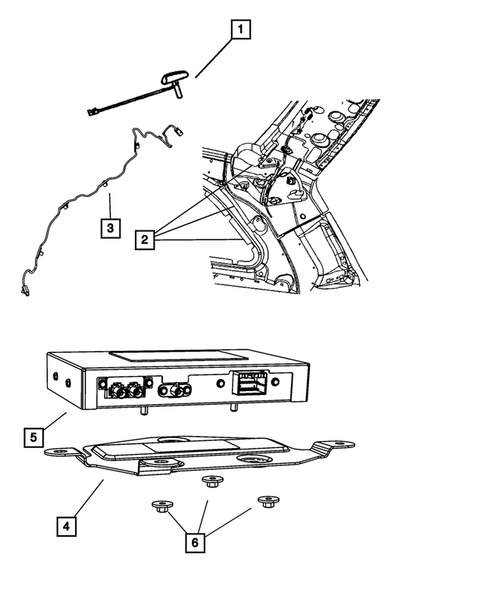 1

3

2

5

4

6