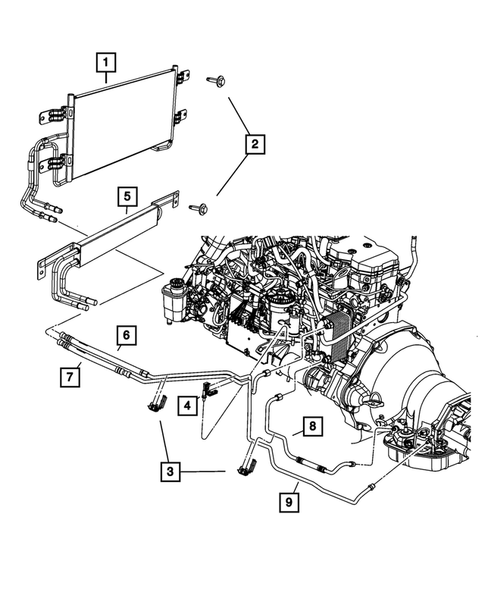 1
2
5
6
7
4
8
3
9