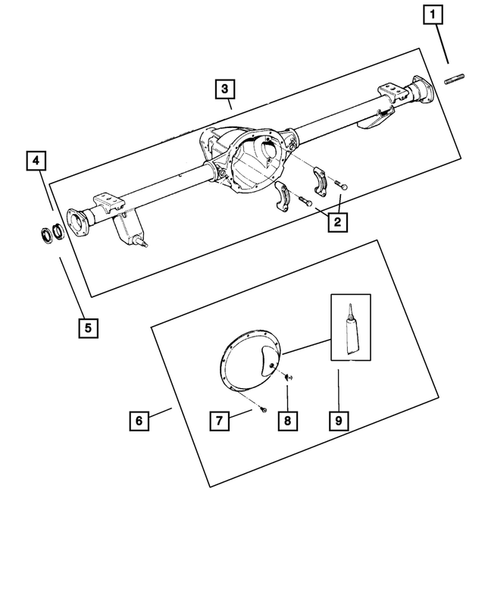 1
3
4
2
5
6
7
8
9