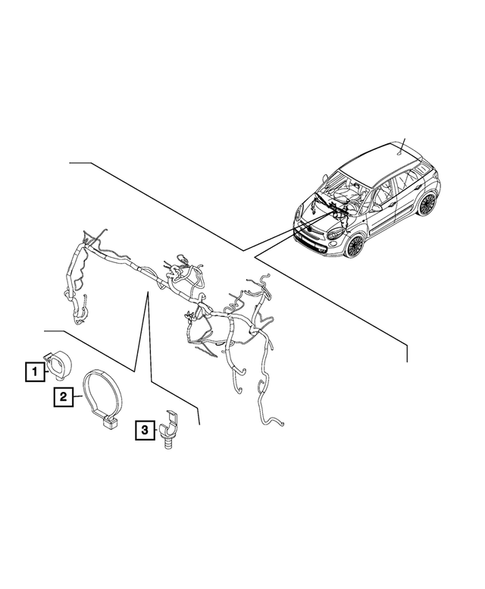 1
2
3