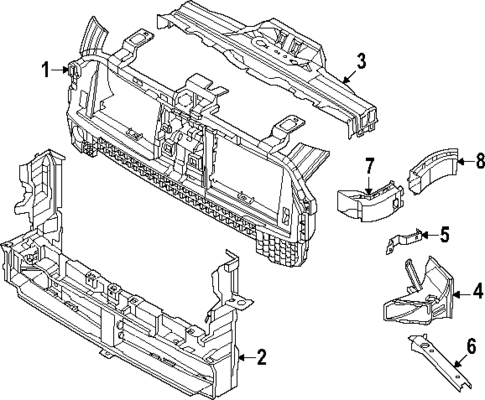 1
3
7
8
5
4
2
6