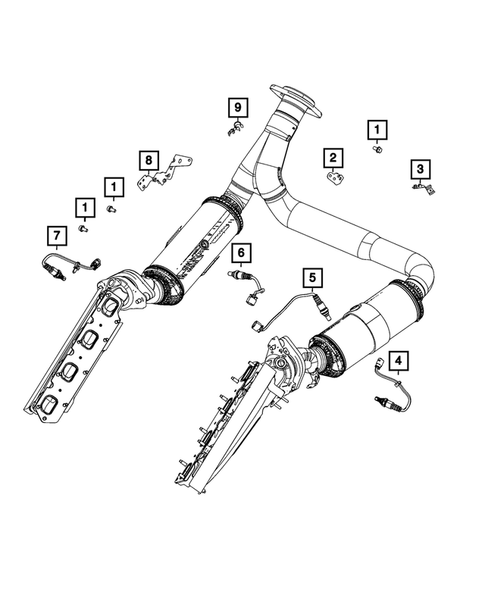 9
1
8
2
3
1
1
7
6
5
4