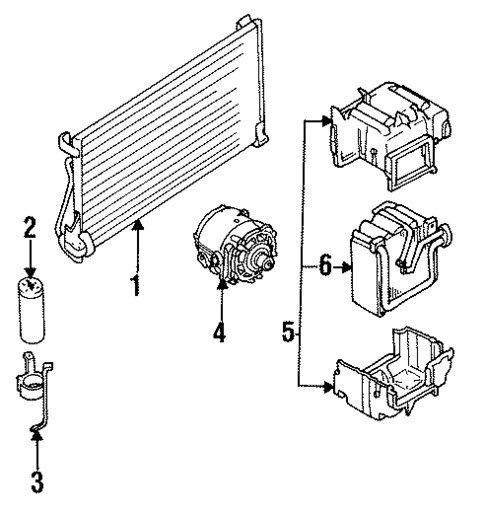 2
1
4
6
5
3