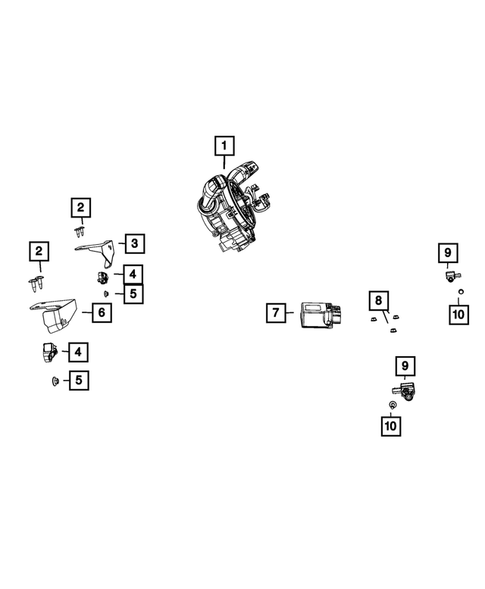 1
2
3
2
4
5
6
4
5
7
8
9
10
9
10