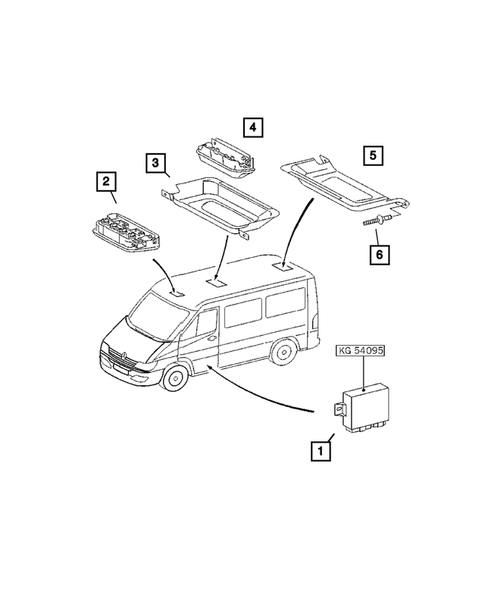 4
3
5
2
6
KG 54095
1