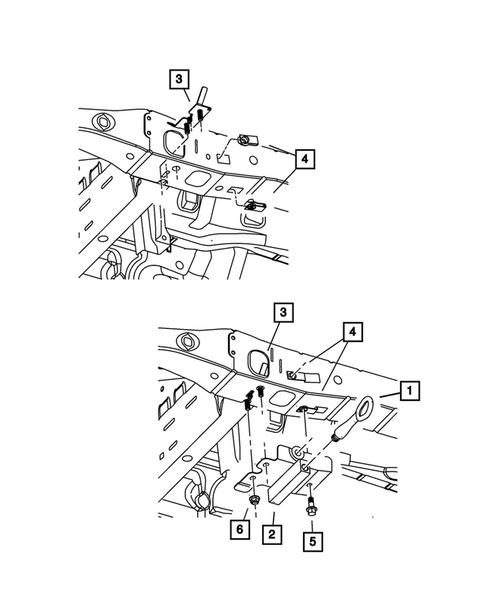 3
4
3
4
1
6
2
5