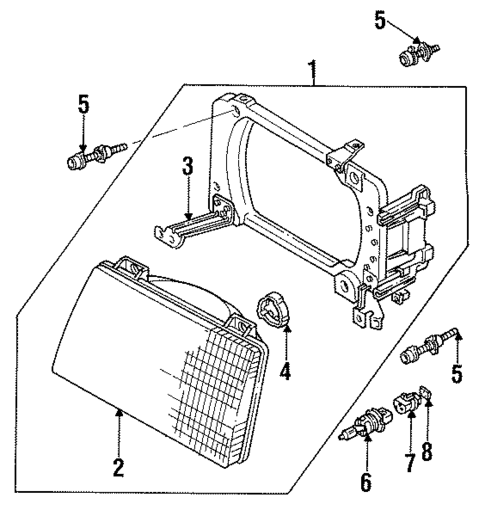 5
1
5
3
4
5
2
6
7
8