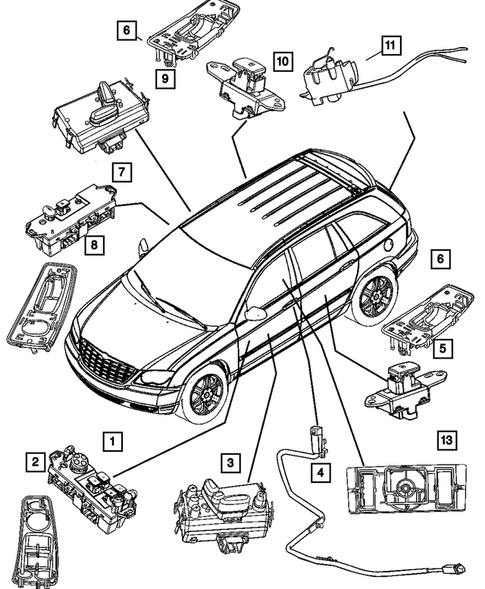 6
9
10
11
7
8
6
5
1
2
3
4
13