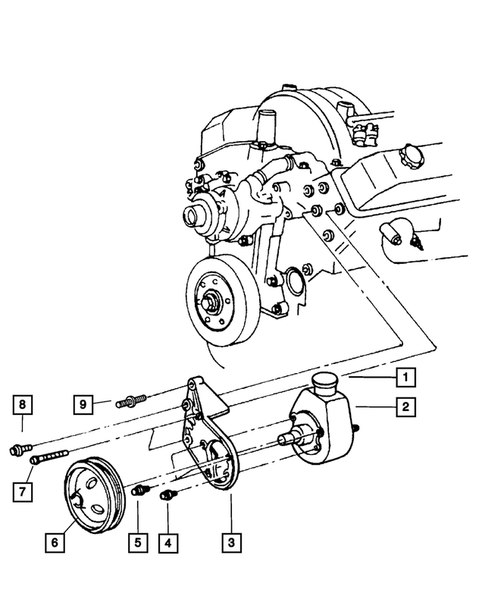 1
2
8
9
7
6
5
4
3