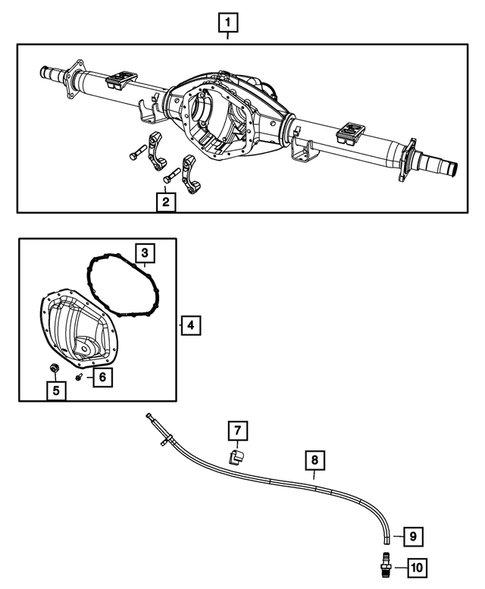 1
2
3
4
5
6
7
8
9
10