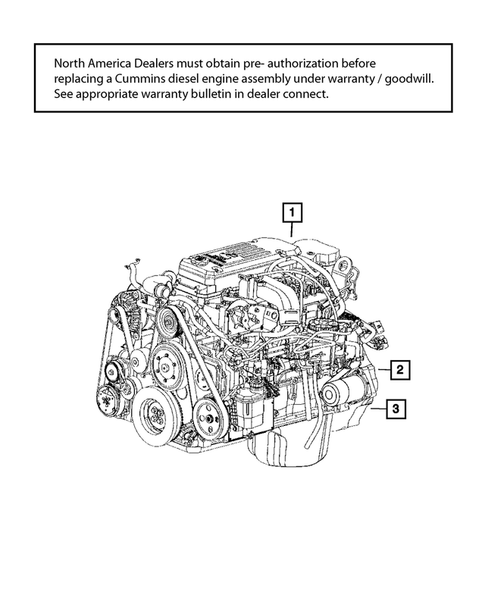 North America Dealers must obtain pre- authorization before replacing a Cummins diesel engine assembly under warranty / goodwill. See appropriate warranty bulletin in dealer connect.

1

2

3