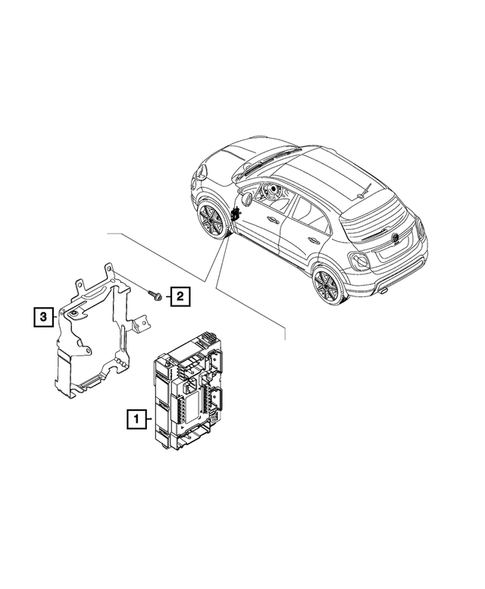 2

3

1