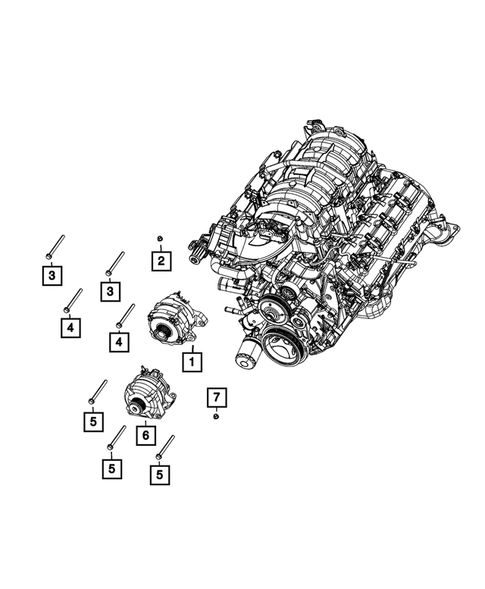 3
2
3
4
4
1
7
5
6
5
5