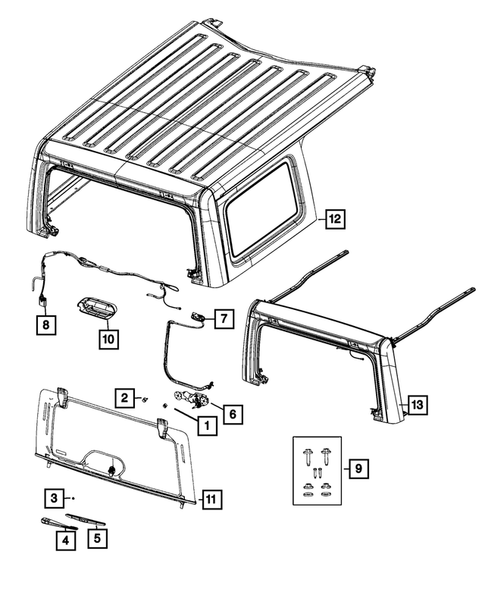 12
8
10
7
13
2
6
1
9
3
11
4
5