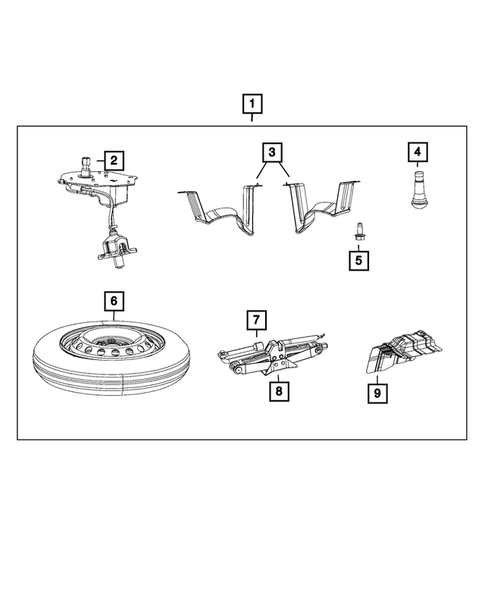 1
2
3
4
5
6
7
8
9