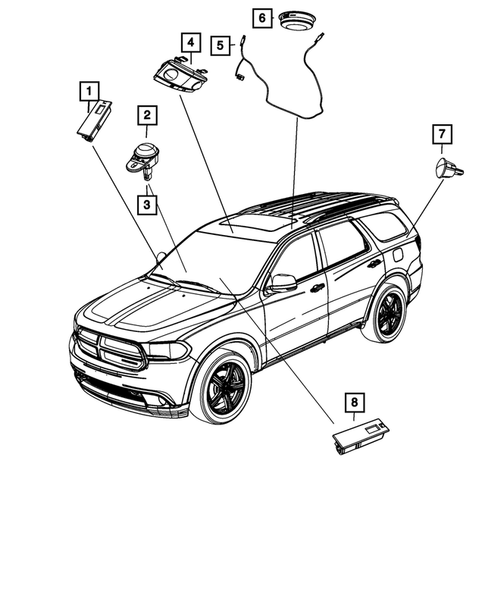 6
4
5
1
2
7
3
8