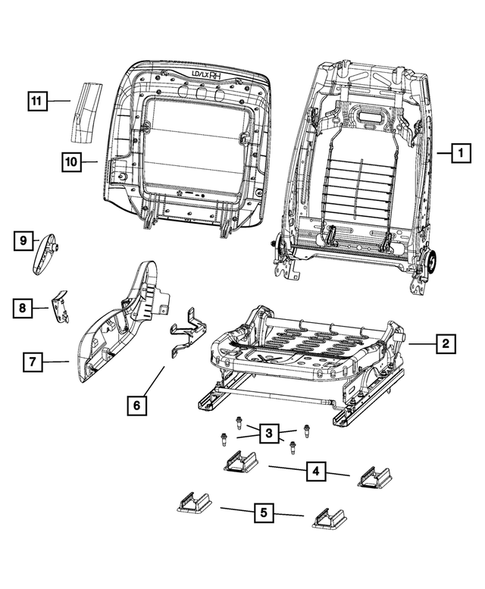 11
LD/LX RH
10
1
9
8
7
6
2
3
4
5