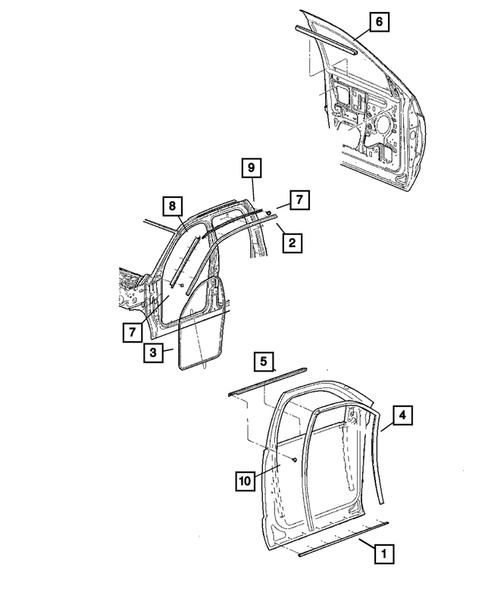 6

9

8

7

2

7

3

5

4

10

1