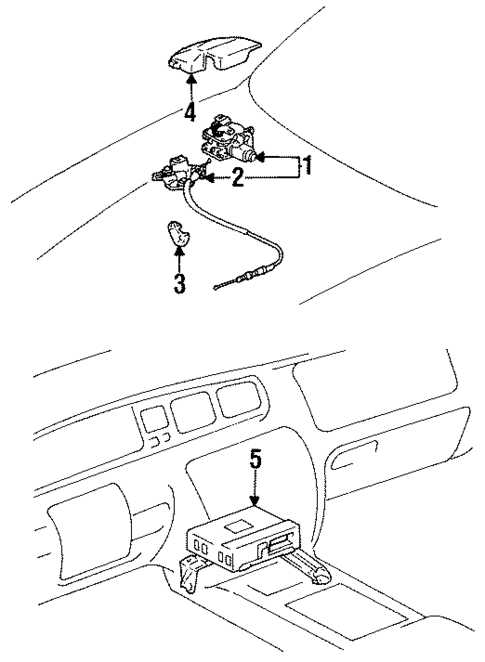 4
1
2
3
5