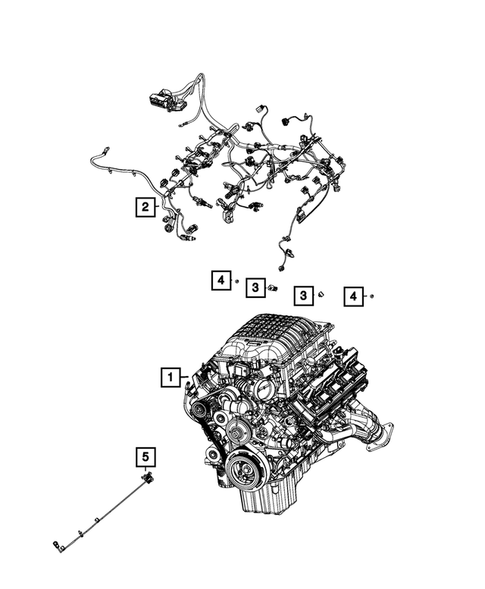 2
4
3
3
4
1
5