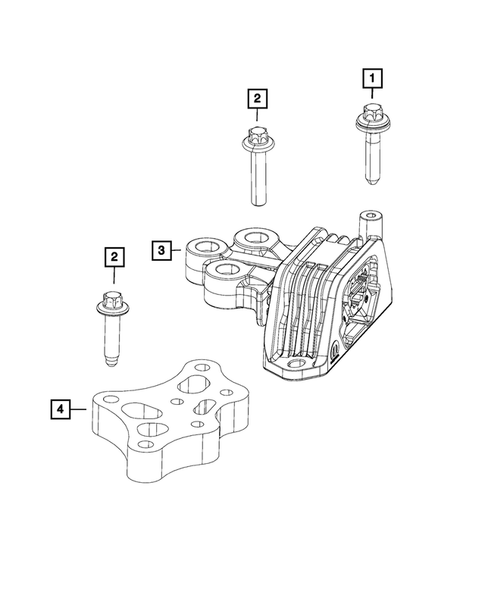 1
2
3
2
4