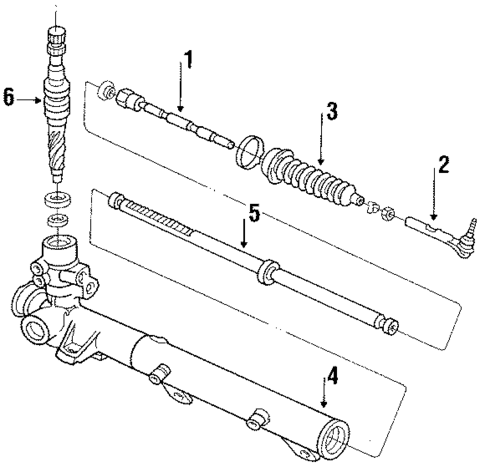 1
6
3
2
5
4