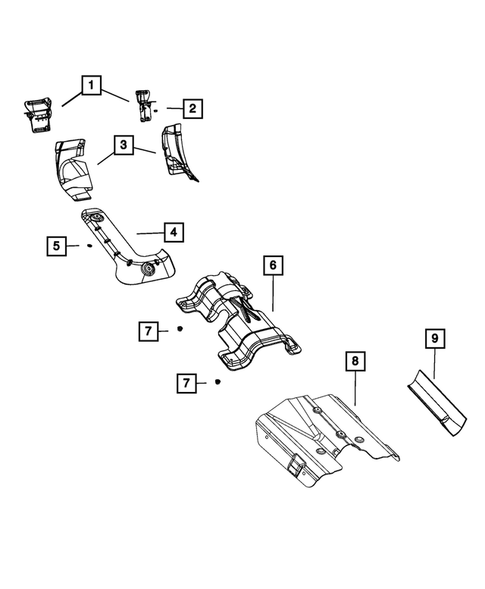 1
2
3
4
5
6
7
7
8
9