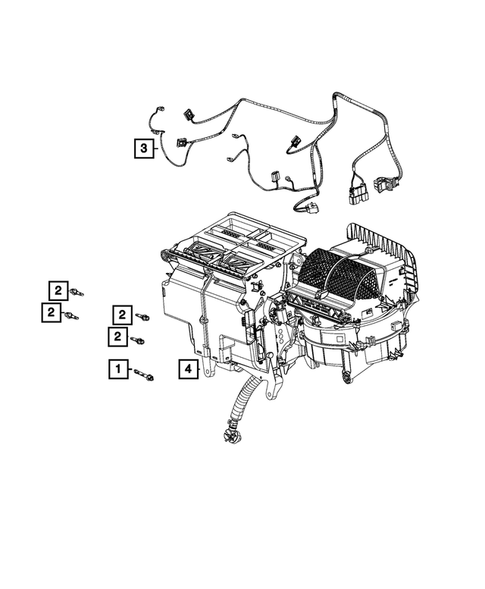 3

2
2
2
2
1
4