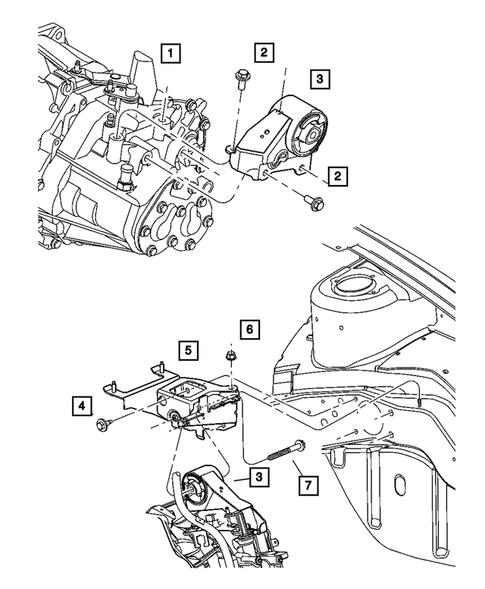 1
2
3
2
6
5
4
3
7