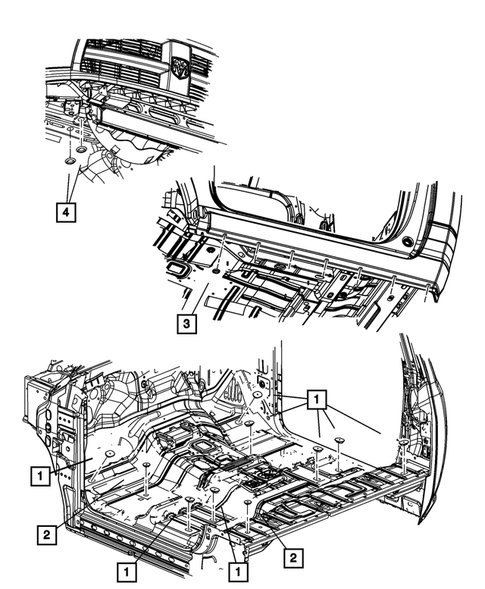 4
3
1
1
2
1
1
2