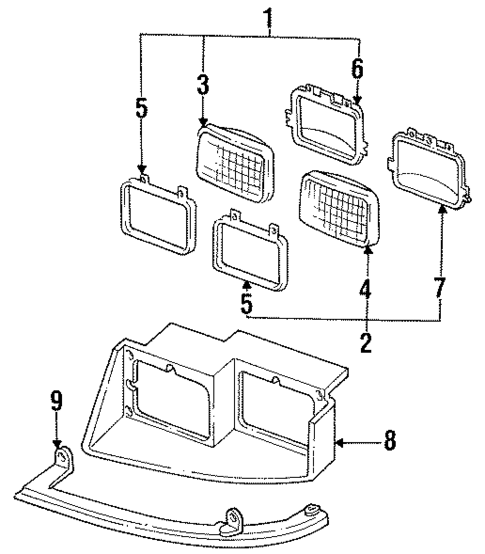 1
6
3
5
5
4
7
2
9
8